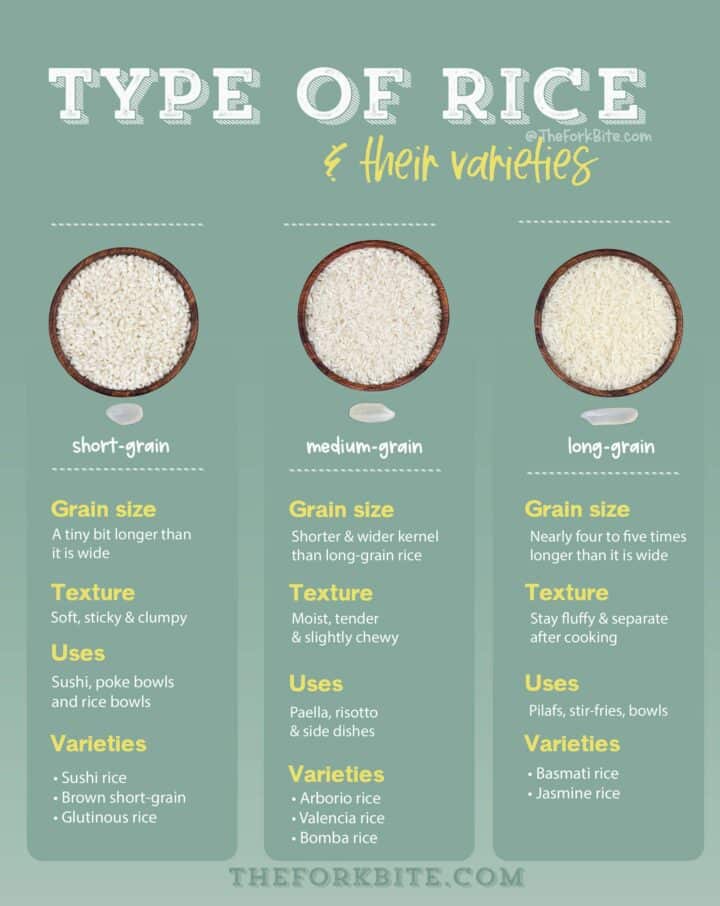 TYPE OF RICE

@TheForkBite.com

& their varieties

short-grain

Grain size
A tiny bit longer than it is wide

Texture
Soft, sticky & clumpy

Uses
Sushi, poke bowls and rice bowls

Varieties
• Sushi rice
• Brown short-grain
• Glutinous rice

medium-grain

Grain size
Shorter & wider kernel than long-grain rice

Texture
Moist, tender & slightly chewy

Uses
Paella, risotto & side dishes

Varieties
• Arborio rice
• Valencia rice
• Bomba rice

long-grain

Grain size
Nearly four to five times longer than it is wide

Texture
Stay fluffy & separate after cooking

Uses
Pilafs, stir-fries, bowls

Varieties
• Basmati rice
• Jasmine rice

THEFORKBITE.COM